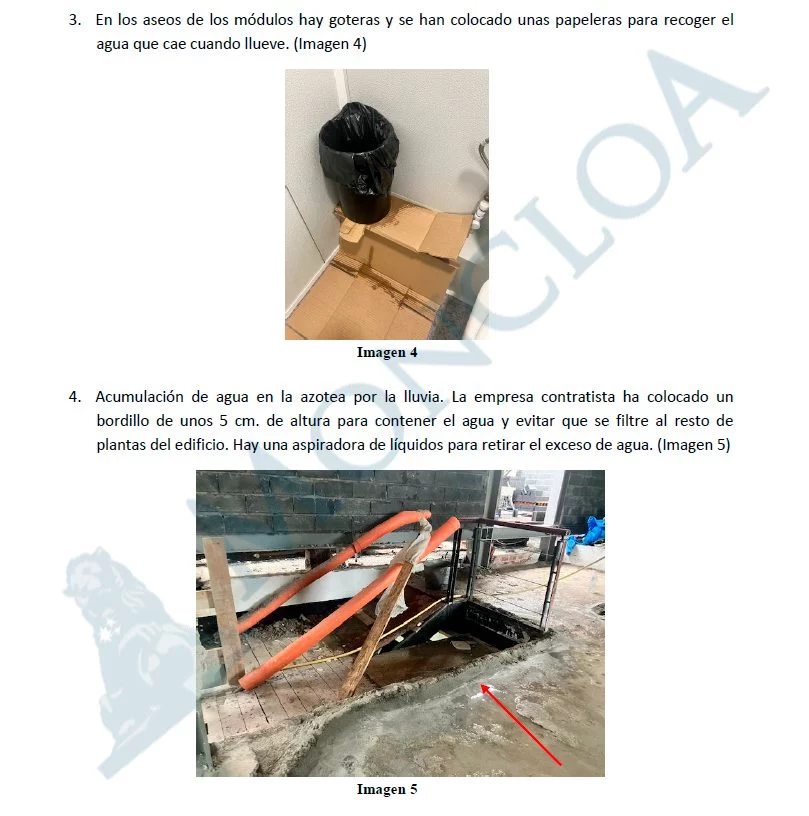 3. En los aseos de los módulos hay goteras y se han colocado unas papeleras para recoger el agua que cae cuando llueve. (Imagen 4)

Imagen 4

4. Acumulación de agua en la azotea por la lluvia. La empresa contratista ha colocado un bordillo de unos 5 cm. de altura para contener el agua y evitar que se filtre al resto de plantas del edificio. Hay una aspiradora de líquidos para retirar el exceso de agua. (Imagen 5)

Imagen 5

MONCLOA